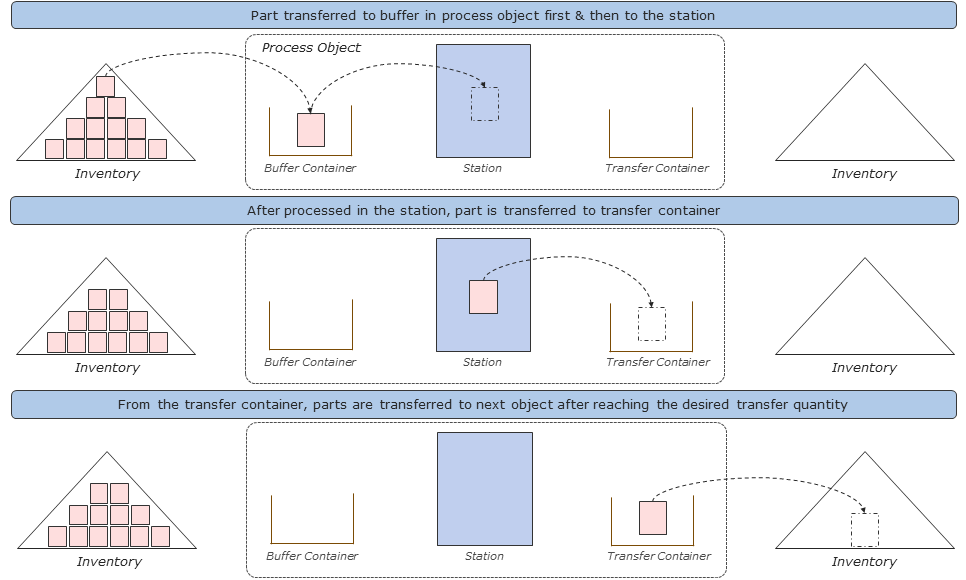 Part transferred to buffer in process object first & then to the station

Process Object

Inventory

Buffer Container

Station

Transfer Container

Inventory

After processed in the station, part is transferred to transfer container

Inventory

Buffer Container

Station

Transfer Container

Inventory

From the transfer container, parts are transferred to next object after reaching the desired transfer quantity

Inventory

Buffer Container

Station

Transfer Container

Inventory